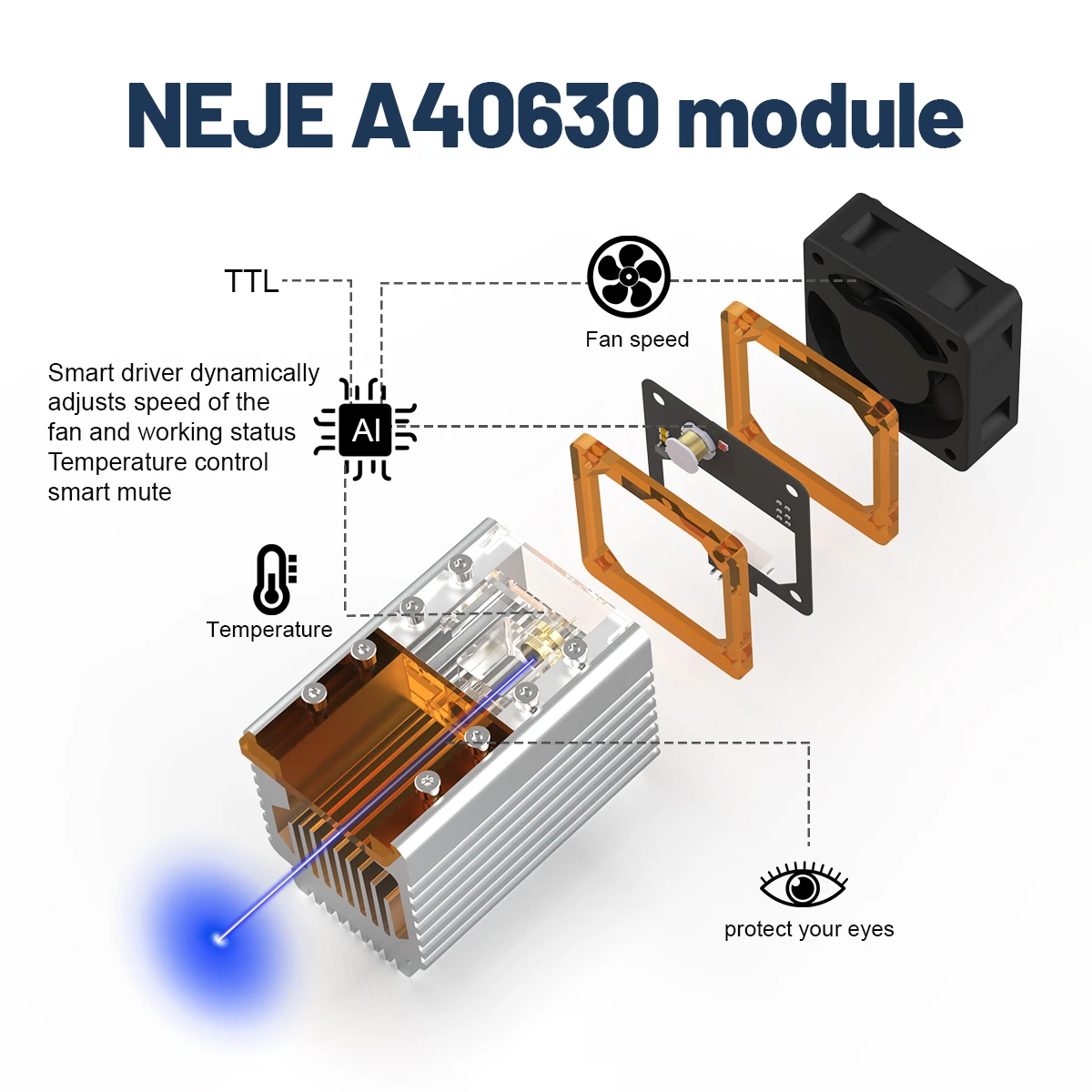 NEJE A40630 module

TTL

Fan speed

Smart driver dynamically adjusts speed of the fan and working status Temperature control smart mute

AI

Temperature

protect your eyes